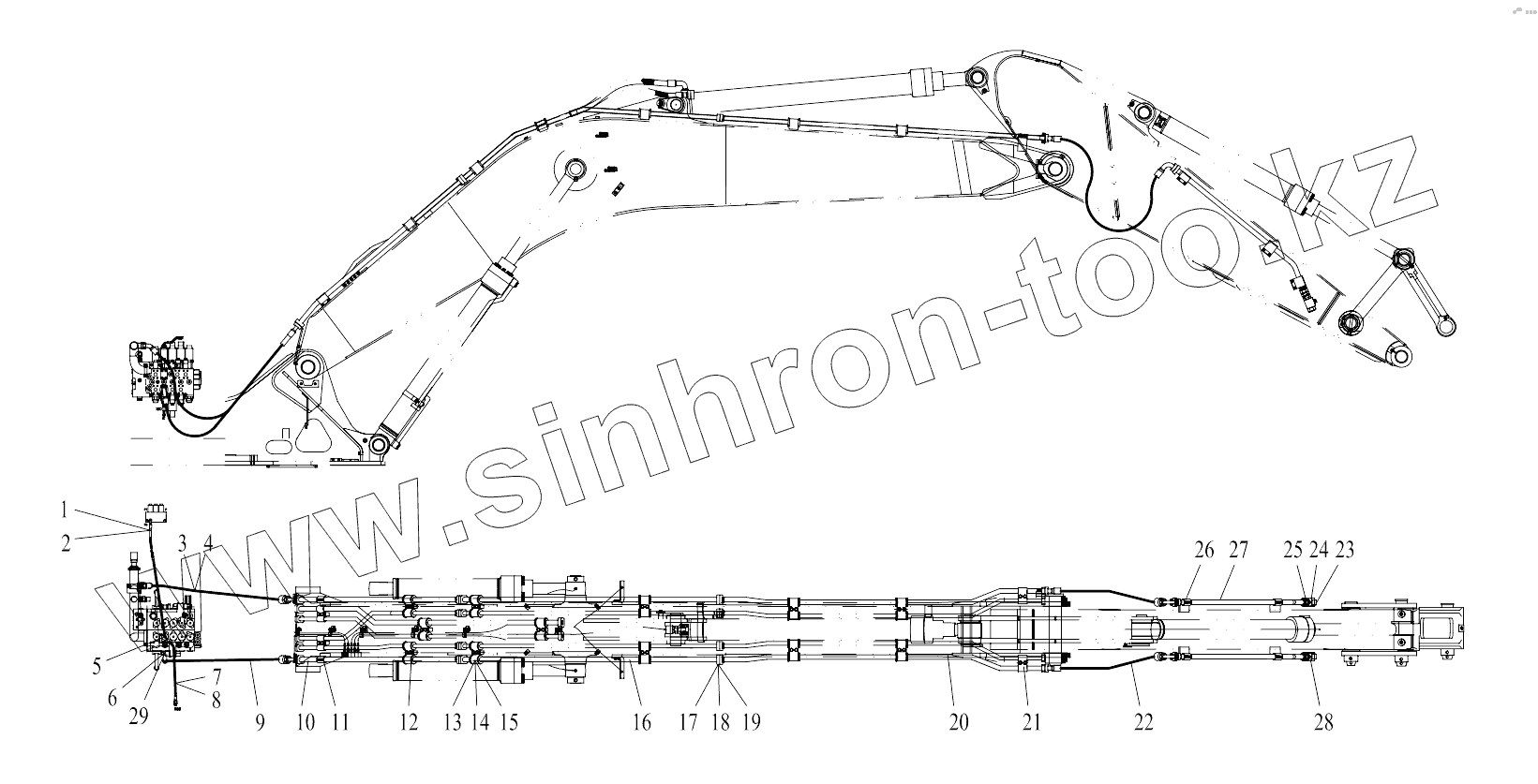 www.sinhron-too.kz

1
2
3
4
5
6
29
7
8
9
10
11
12
13
14
15
16
17
18
19
20
21
22
26
27
25
24
23
28