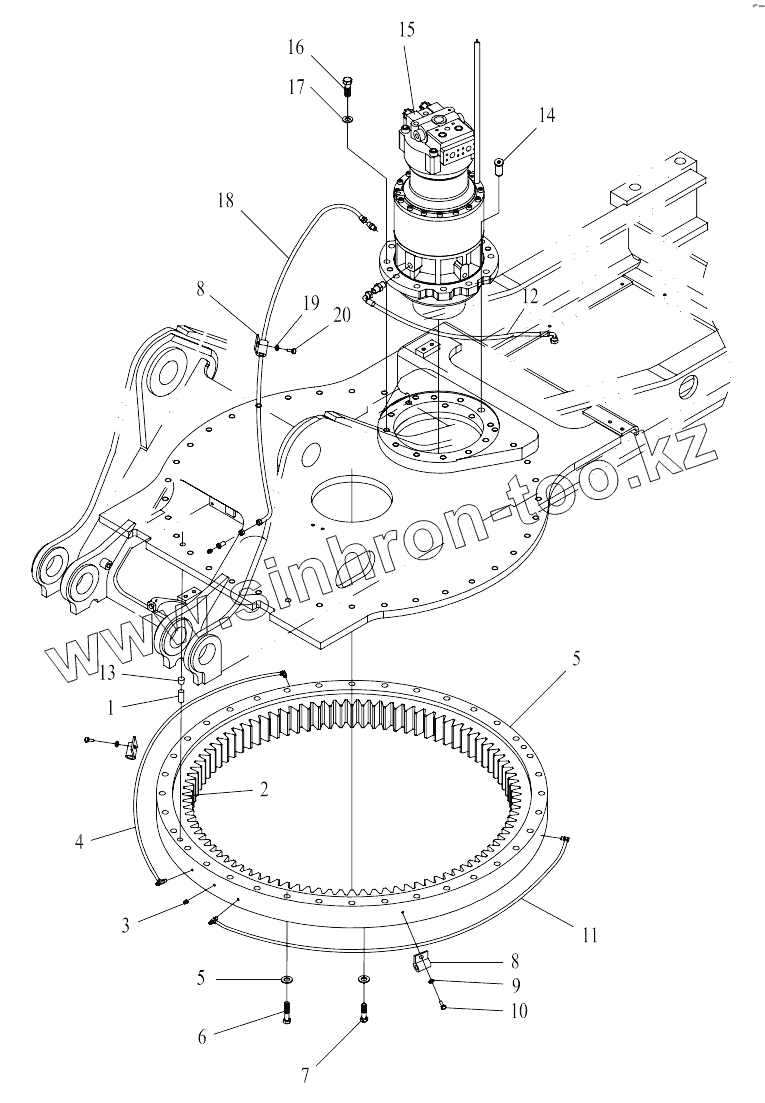 16
15
17
14
18
8
19
20
12
www.sinbron-too.kz
13
1
5
2
4
3
11
5
8
9
10
6
7