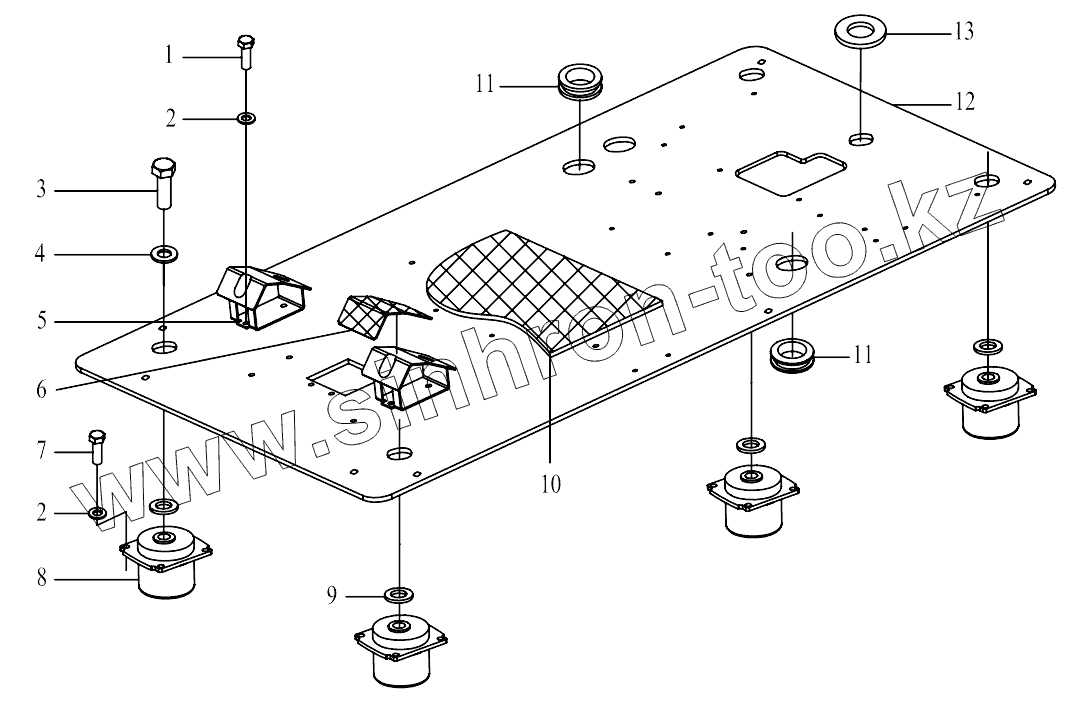 1
2
3
4
5
6
7
2
8
9
10
11
11
12
13
www.sinhron-too.kz