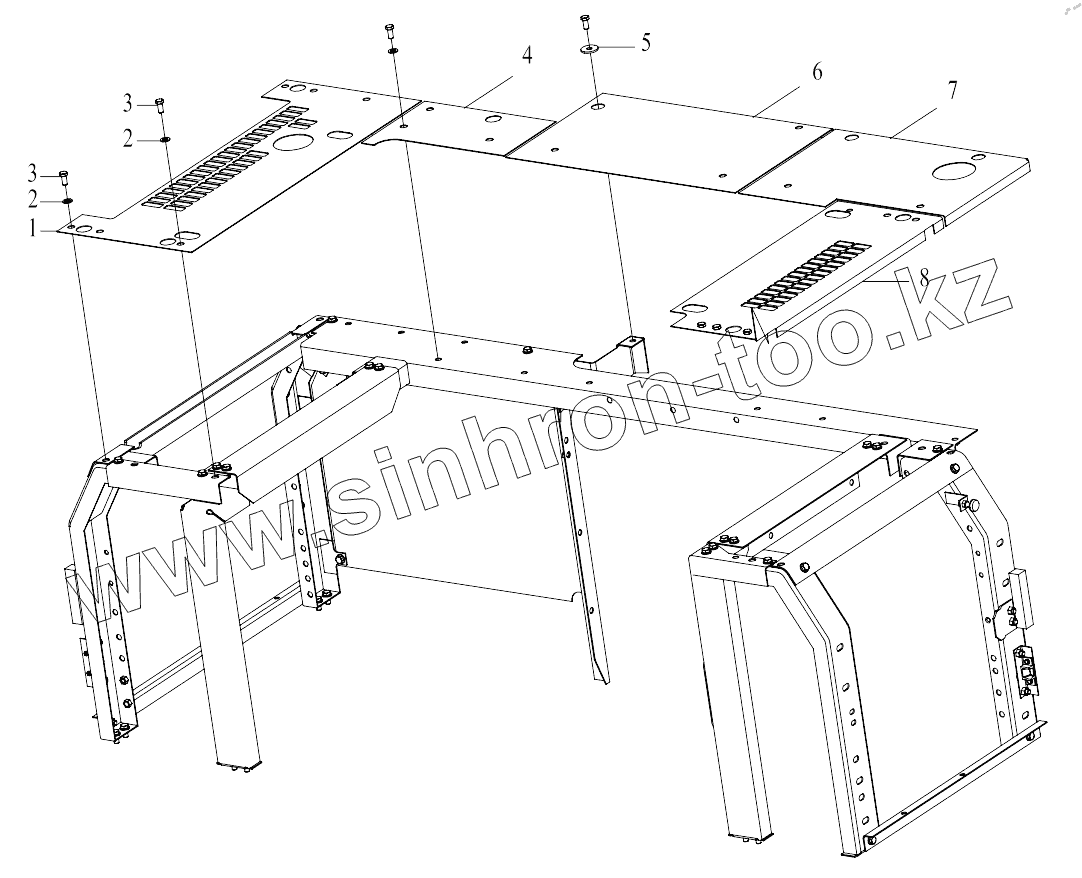 3
2
3
2
1
4
5
6
7
8
www.sinhron-too.kz