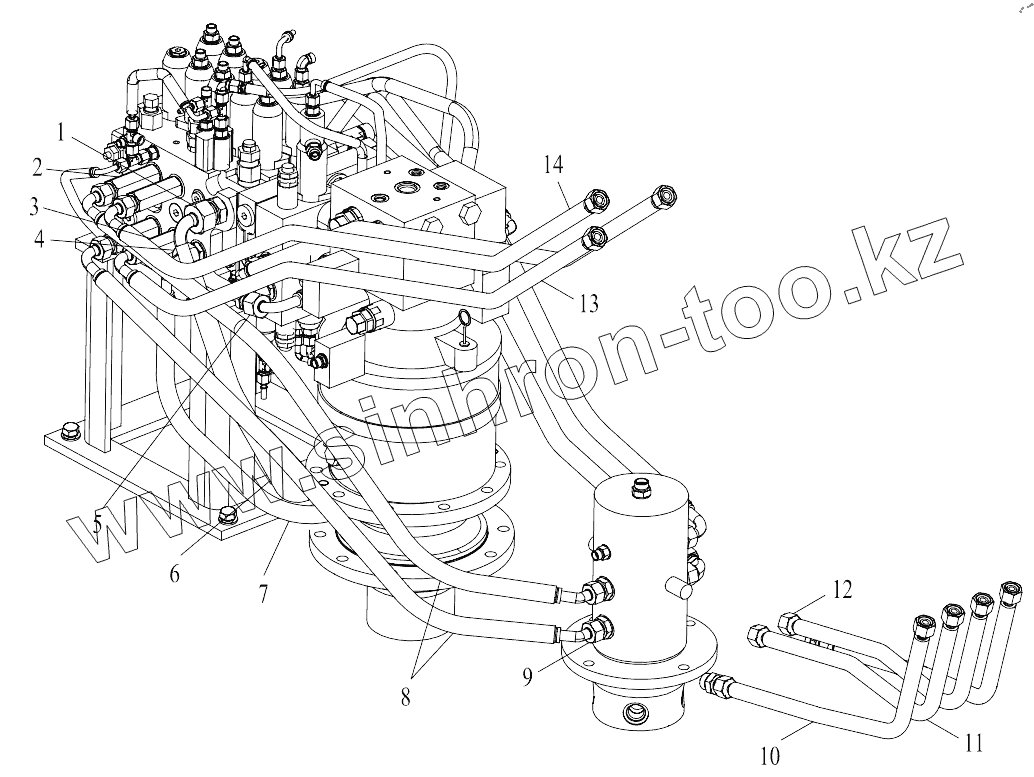 1
2
3
4
14
13
www.sinhron-too.kz
5
6
7
8
9
12
10
11