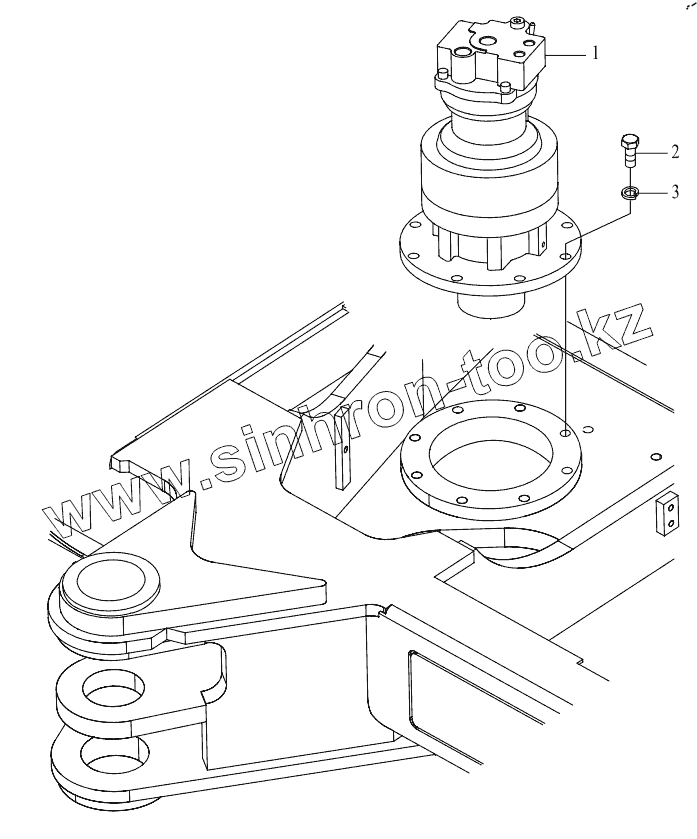 1
2
3
www.sinhron-too.kz