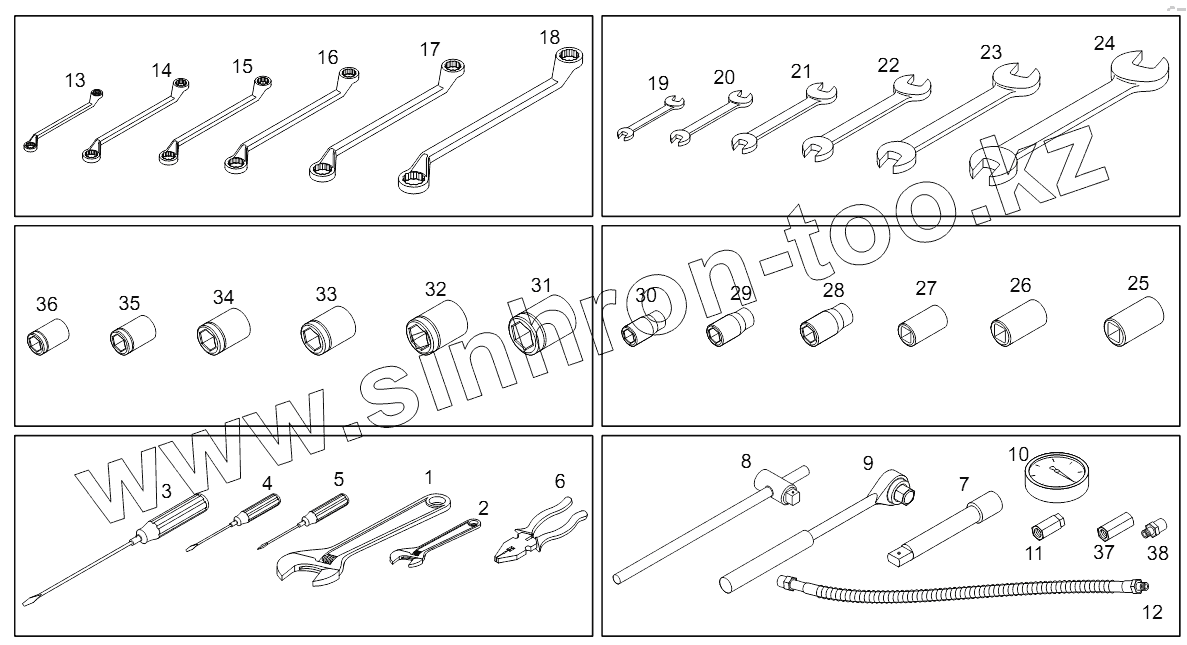 13
14
15
16
17
18

19
20
21
22
23
24

36
35
34
33
32
31

30
29
28
27
26
25

3
4
5
1
2
6

8
9
7
10
11
37
38
12

www.sinhron-too.kz