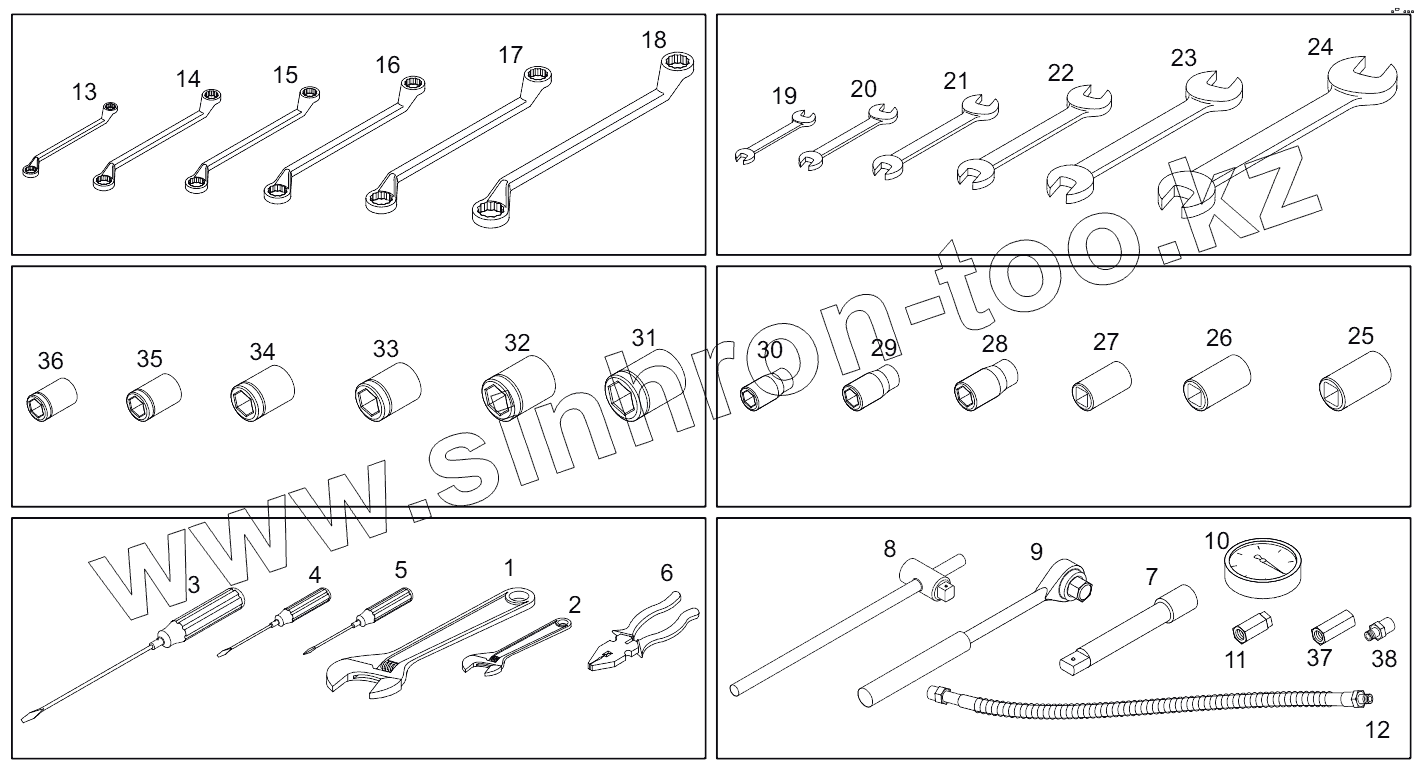 13 14 15 16 17 18

19 20 21 22 23 24

36 35 34 33 32 31

30 29 28 27 26 25

3 4 5 1 2 6

8 9 7 10 11 37 38 12

www.sinhron-too.kz