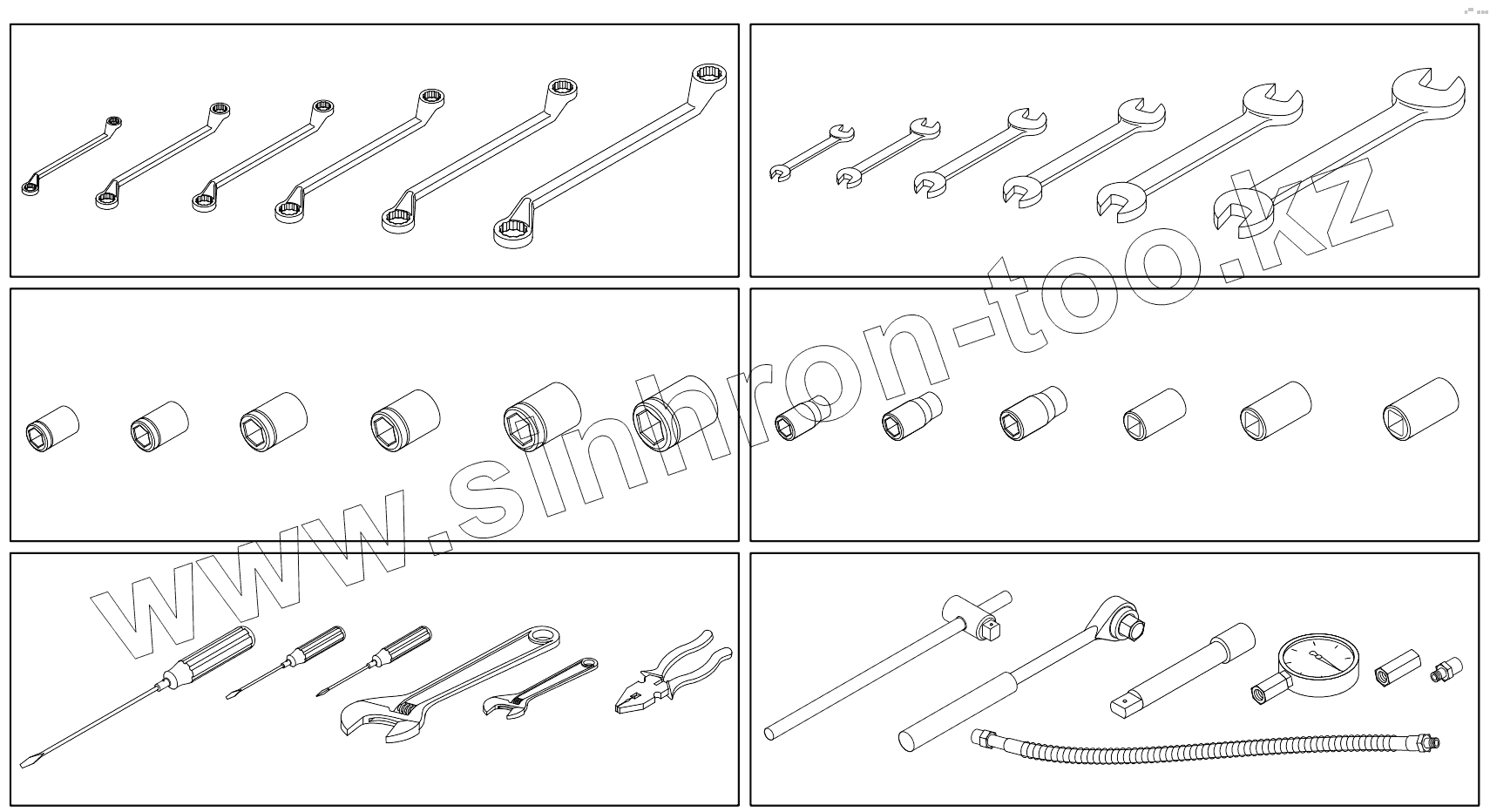 www.sinhron-too.kz