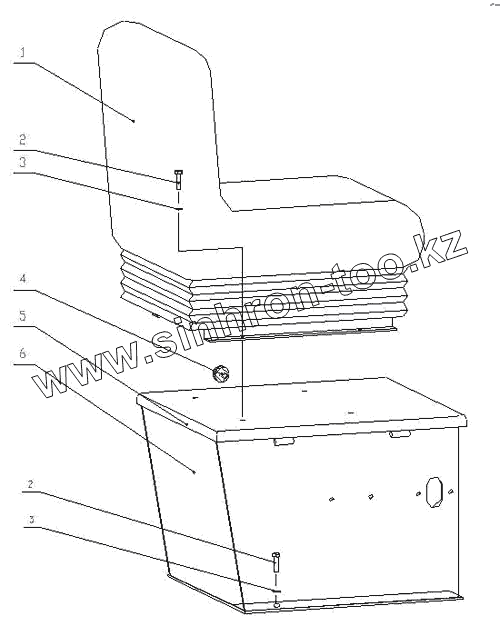 1
2
3
4
5
6
2
3
www.sinhron-too.kz