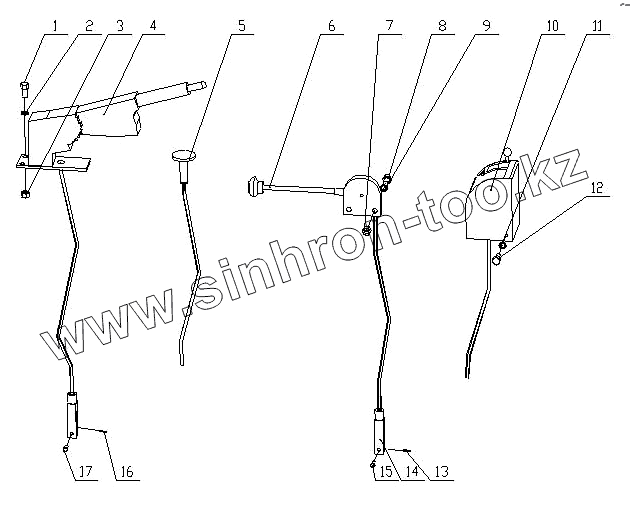 1 2 3 4 5 6 7 8 9 10 11

12

www.sinhron-too.kz

17 16

15 14 13