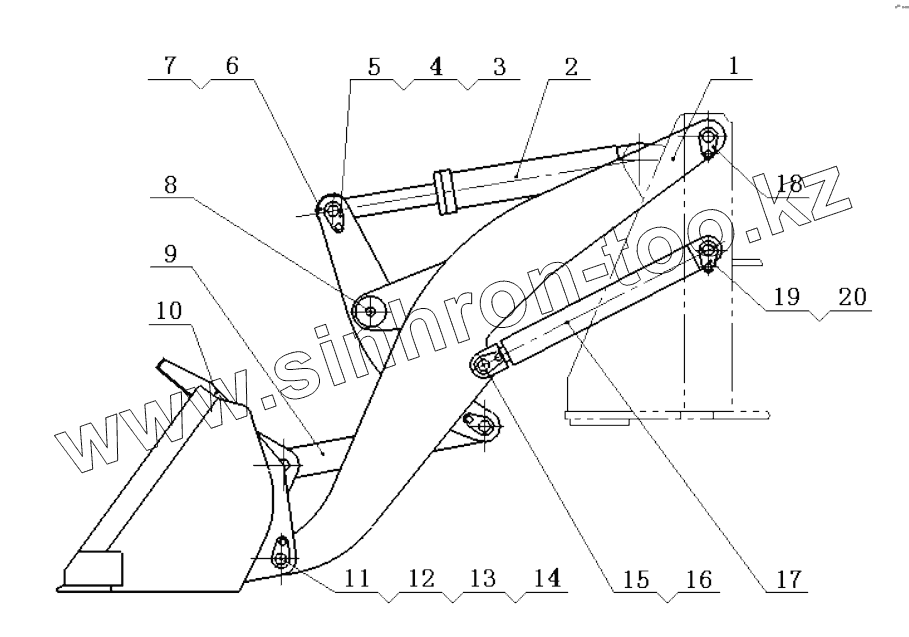 7 6 5 4 3 2 1

8

9

10

18

19 20

11 12 13 14 15 16 17

www.sinhron-too.kz