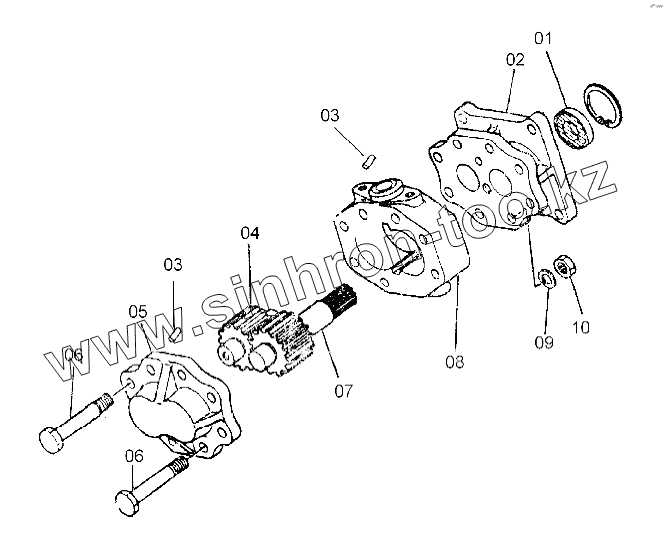 01
02
03
04
03
05
06
06
07
08
09
10
www.sinhron-too.kz