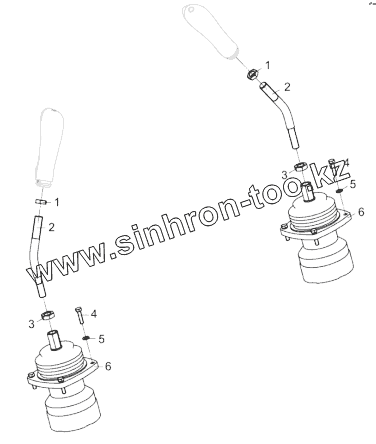 1
2
3
4
5
6
www.sinhron-too.kz
1
2
3
4
5
6