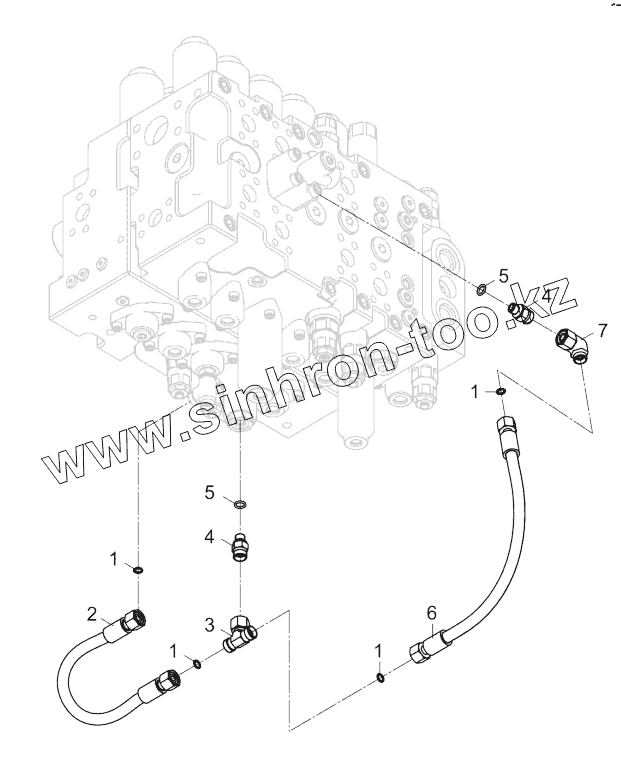 www.sinhron-too.kz

5
4
7
1
5
4
1
2
3
1
6
1