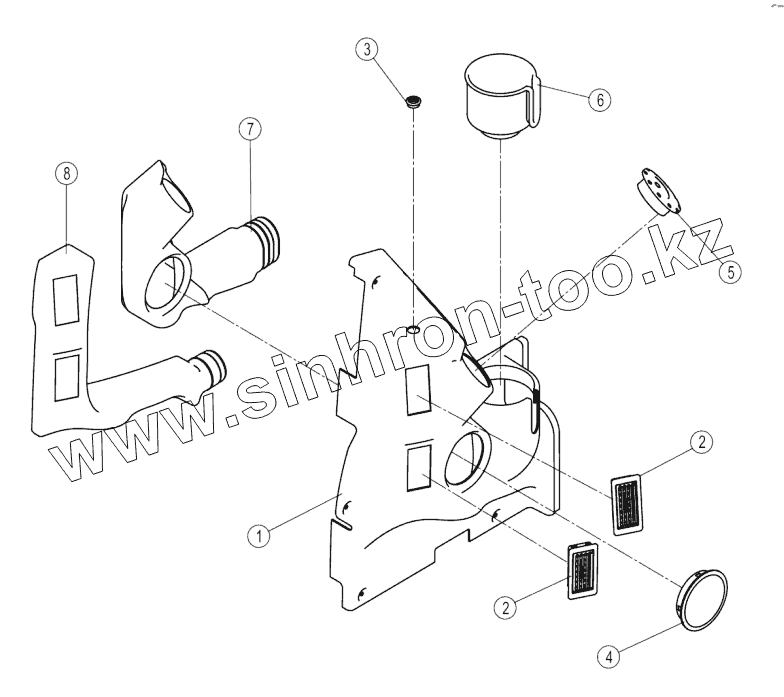 3
6
7
8
5
www.sinhron-too.kz
2
1
2
4