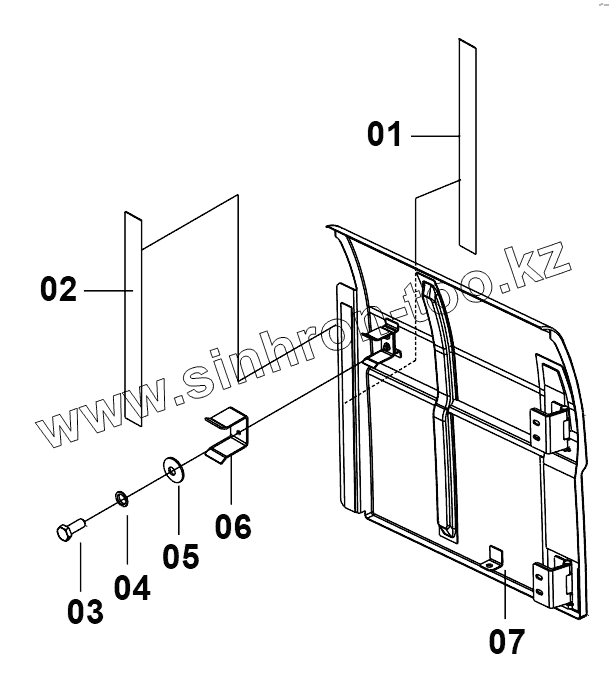 01
02
www.sinhron-too.kz
06
05
04
03
07