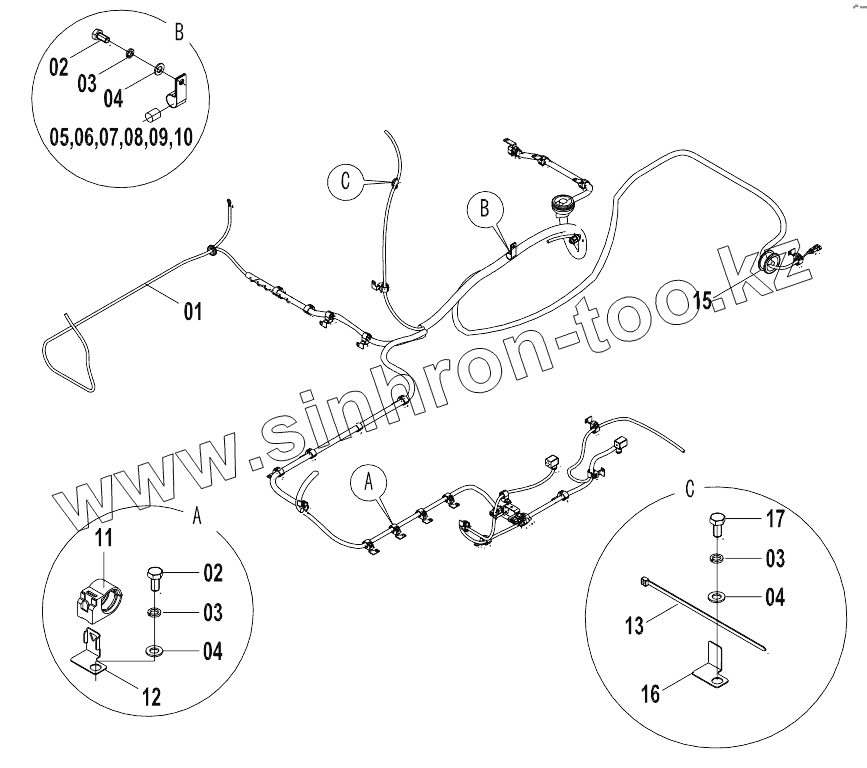 B
02
03
04
05,06,07,08,09,10
C
B
01
15
www.sinhron-too.kz
A
A
11
02
03
04
12
C
17
03
04
13
16