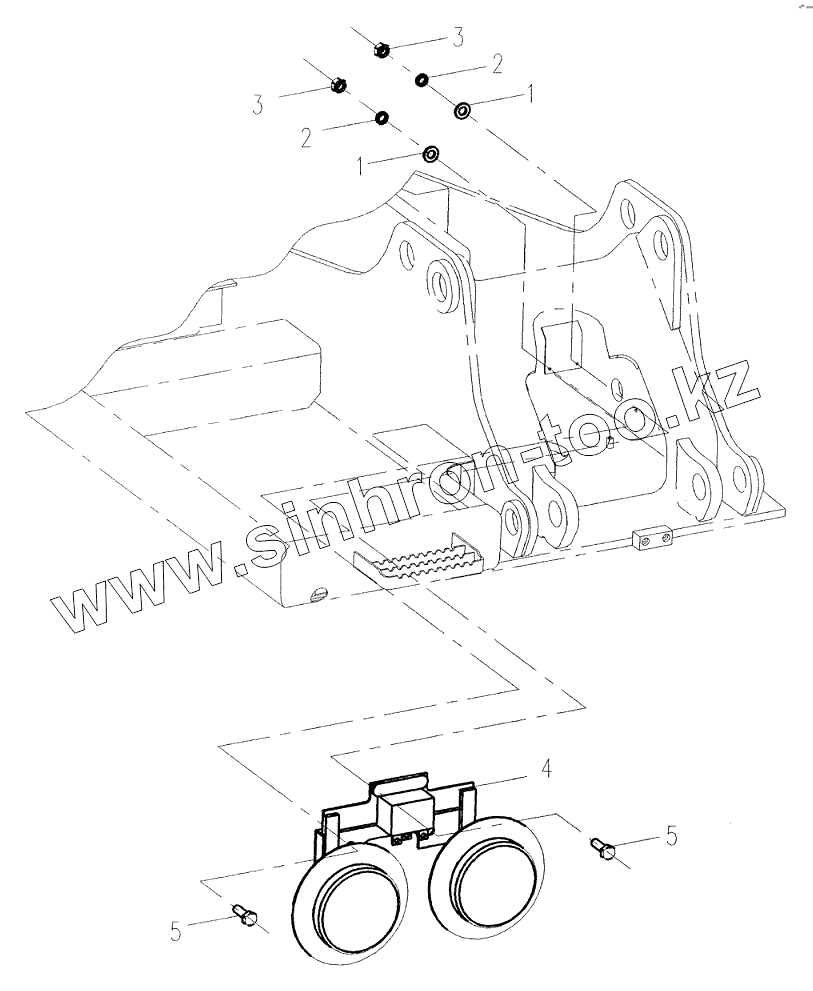 3
2
1
3
2
1
www.sinhron-too.kz
4
5
5