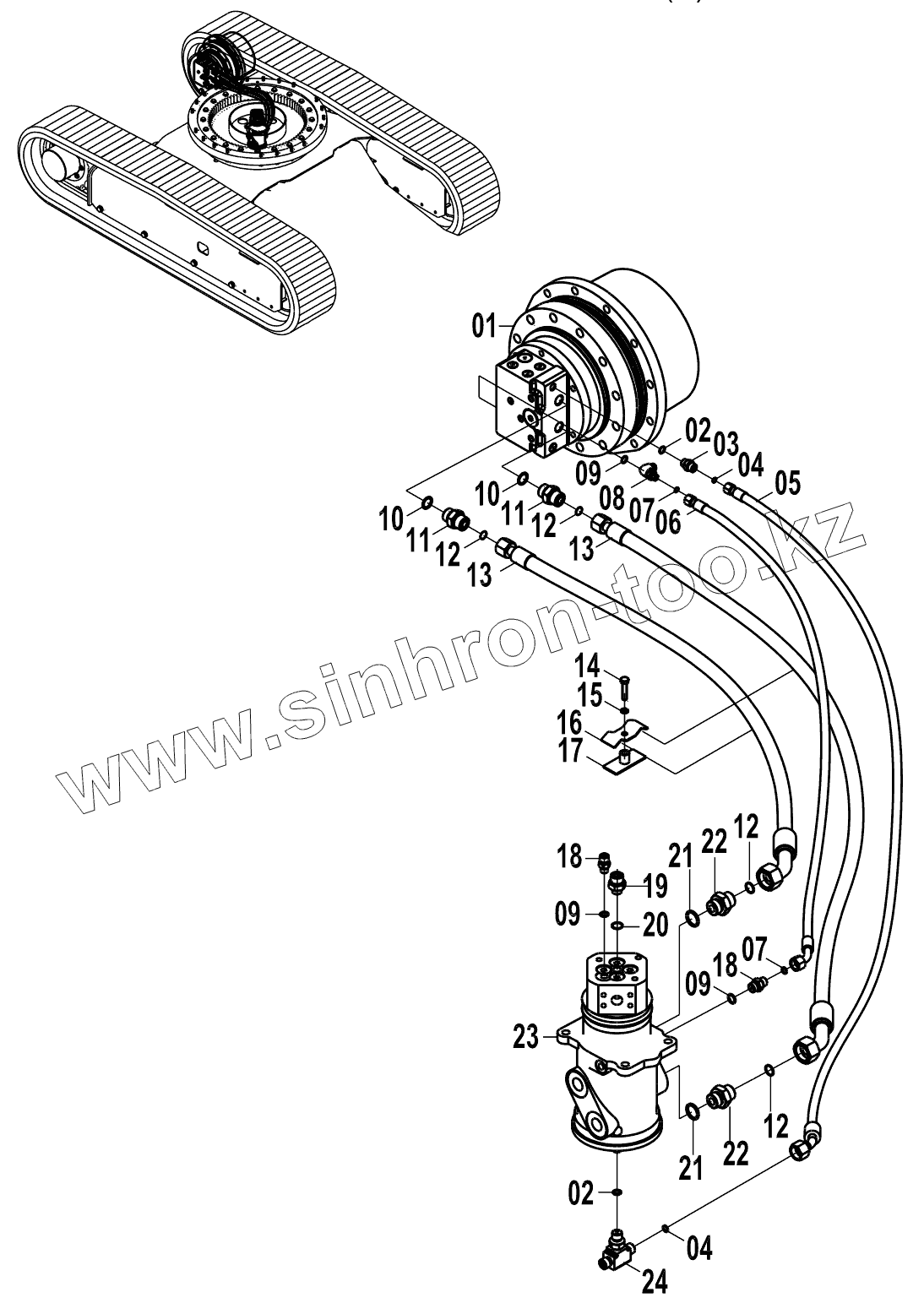 01
02
03
04
05
09
08
07
06
10
11
12
13
10
11
12
13
www.sinhron-too.kz
14
15
16
17
18
19
09
20
21
22
12
07
18
09
23
21
22
12
02
04
24