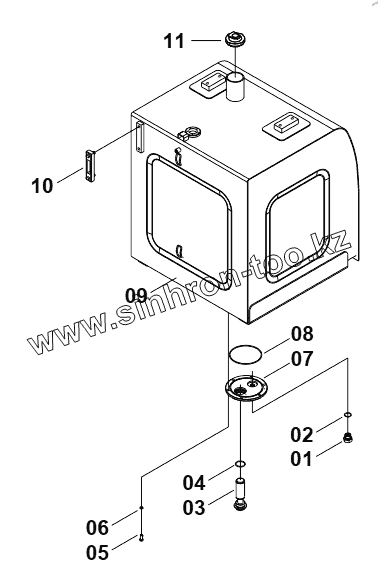 11
10
09
www.sinhron-too.kz
08
07
02
01
04
03
06
05