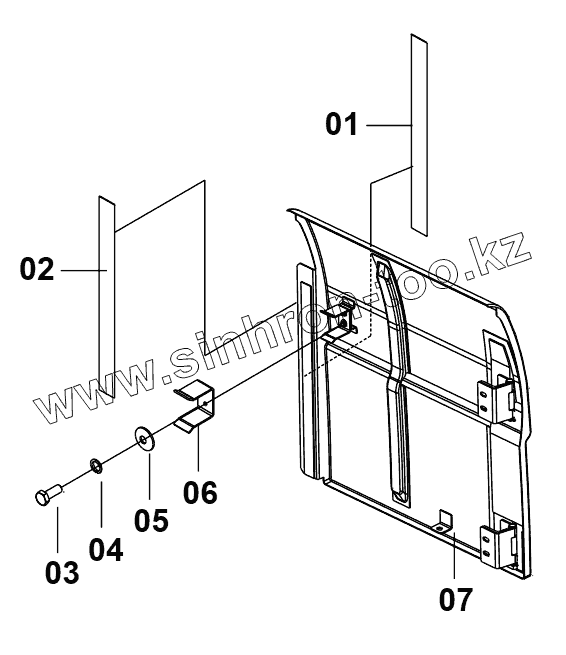 01
02
www.sinhron-too.kz
06
05
04
03
07