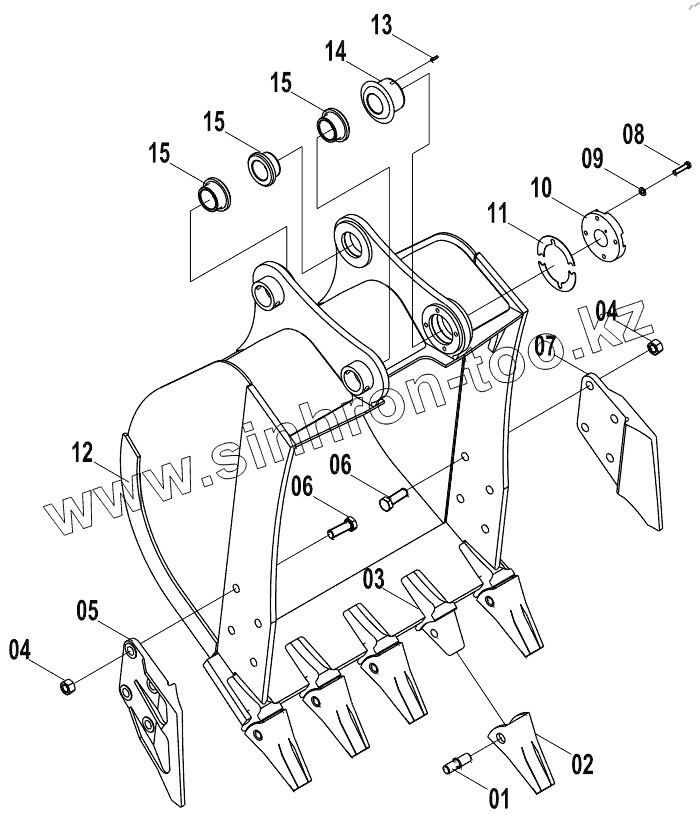 13
14
15
15
15
08
09
10
11
04
07
www.sinhron-too.kz
12
06
06
03
05
04
02
01