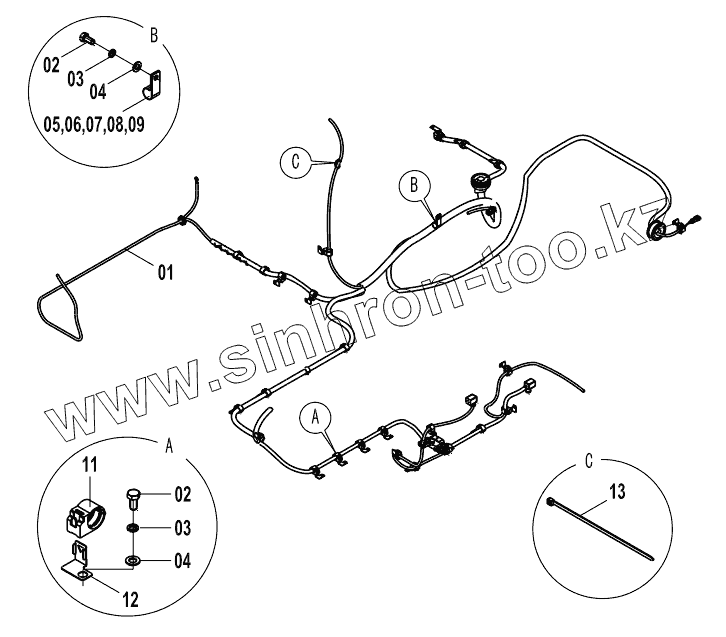 B
02
03
04
05,06,07,08,09

C
B
01

www.sinhron-too.kz

A

A
11
02
03
04
12

C
13