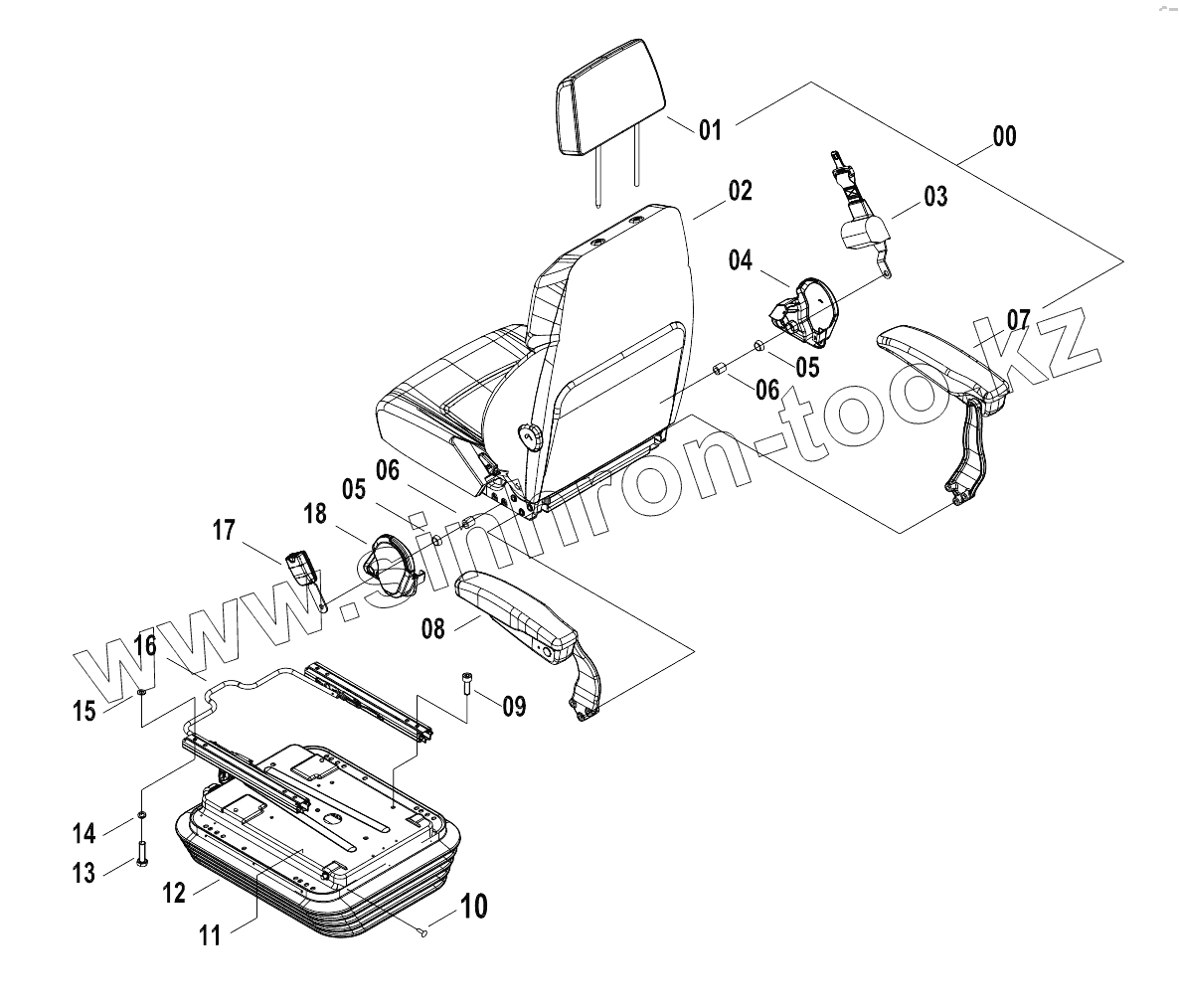 01
00
02
03
04
07
05
06
06
05
18
17
08
16
15
09
14
13
12
11
10
www.simiron-too.kz