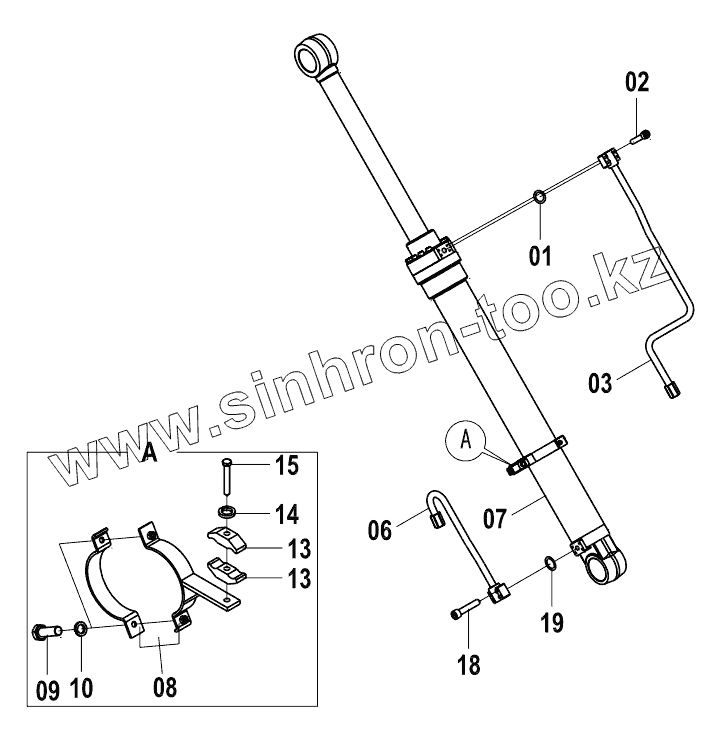 02
01
www.sinhron-too.kz
03
A
A
15
14
13
13
06
07
19
18
09
10
08