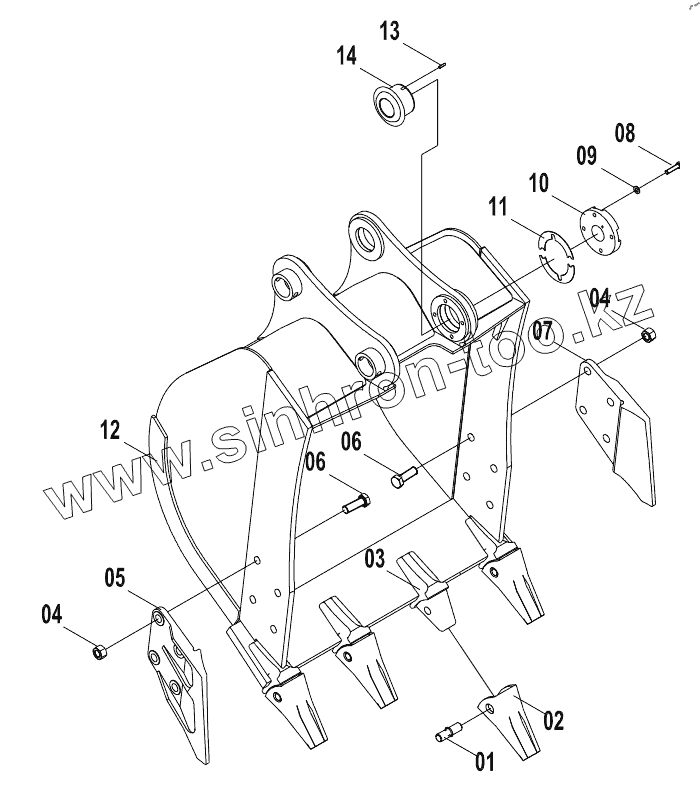 13
14
08
09
10
11
04
07
www.sinhron-too.kz
12
06
06
03
05
04
02
01