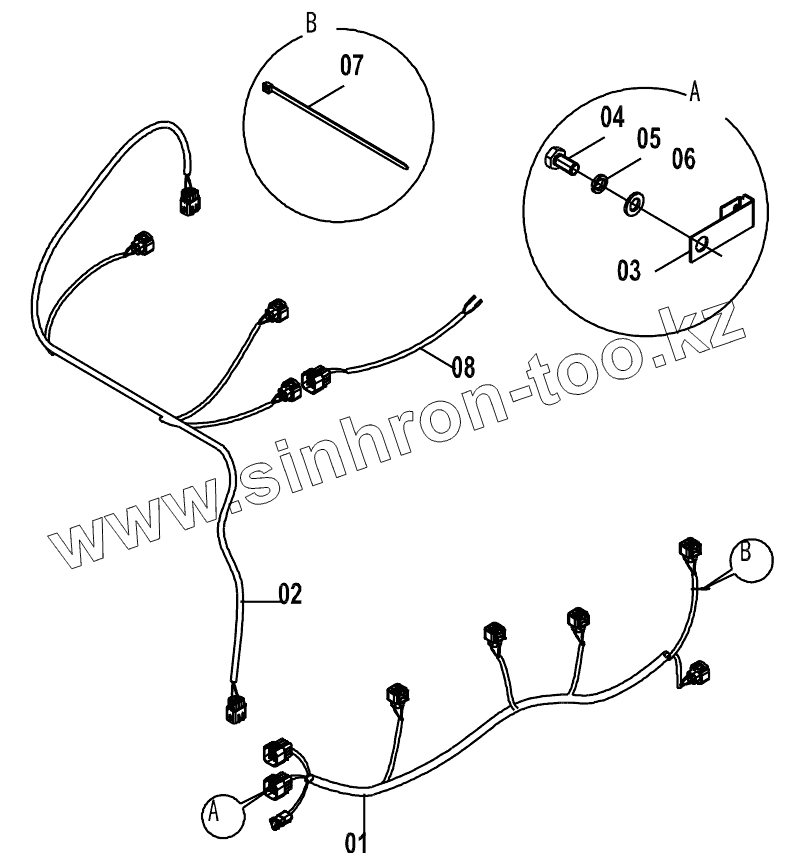 B
07
A
04
05
06
03
08
www.sinhron-too.kz
02
B
A
01