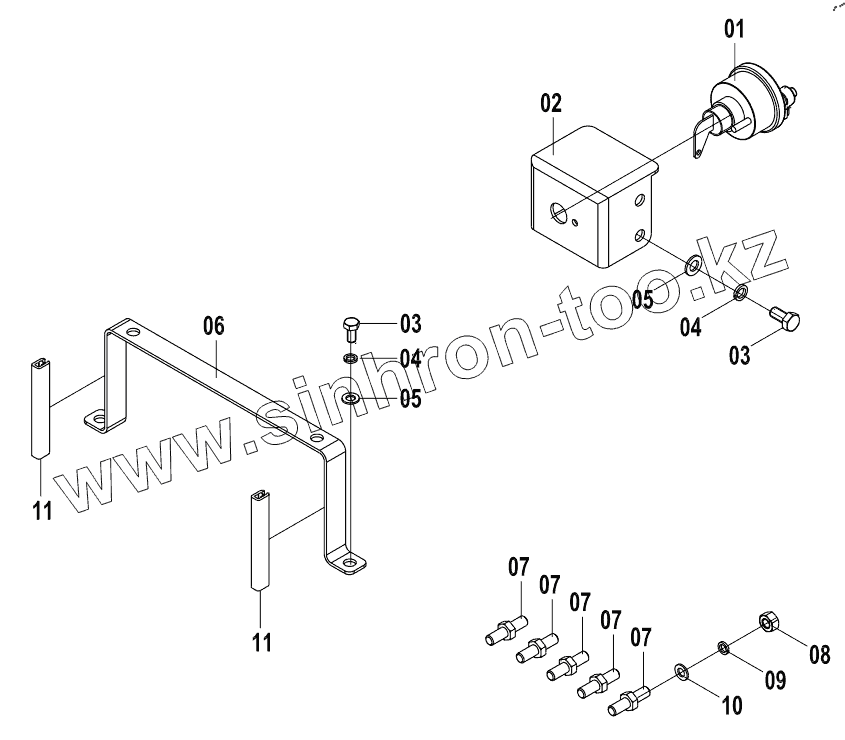 01
02
05
04
03
06
03
04
05
www.sinhron-too.kz
11
11
07
07
07
07
07
08
09
10