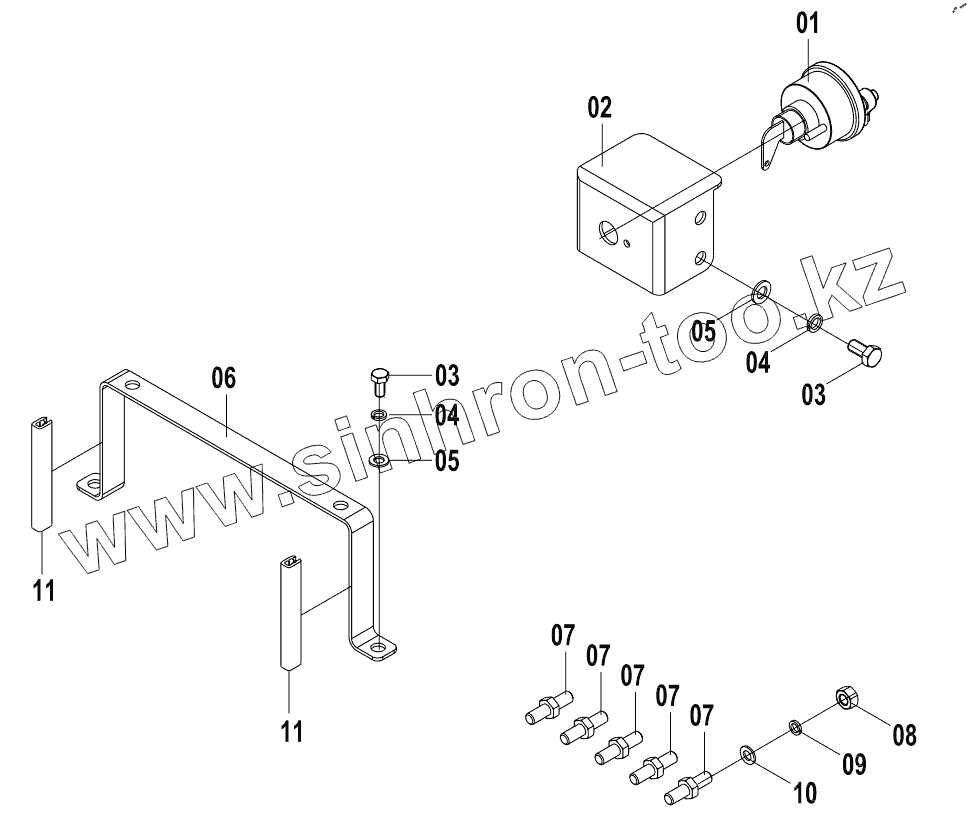 01
02
05
04
03
06
03
04
05
www.sinhron-too.kz
11
11
07
07
07
07
07
08
09
10