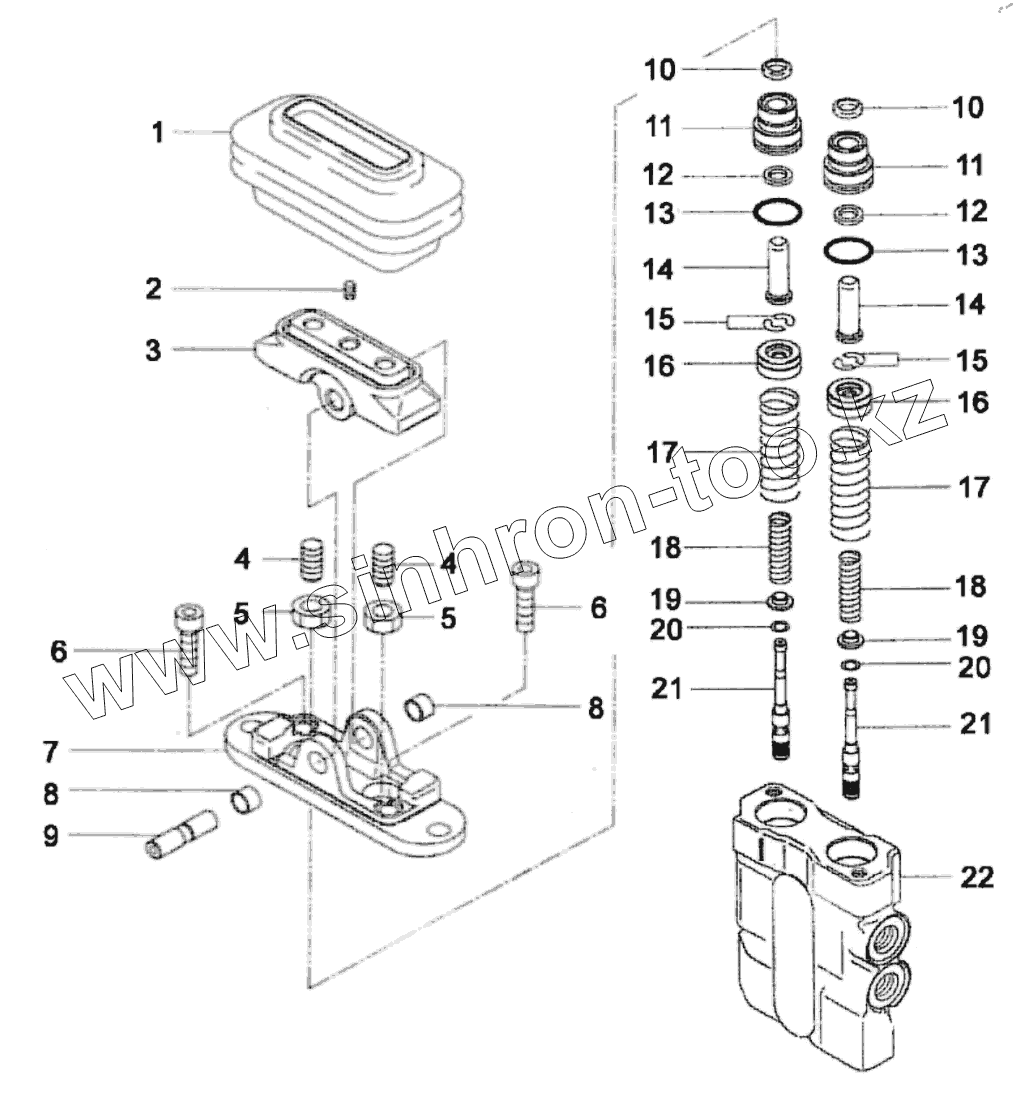 1
2
3
4
4
5
5
6
6
7
8
8
9
10
11
12
13
14
15
16
17
18
19
20
21
10
11
12
13
14
15
16
17
18
19
20
21
22
www.sinhron-too.kz