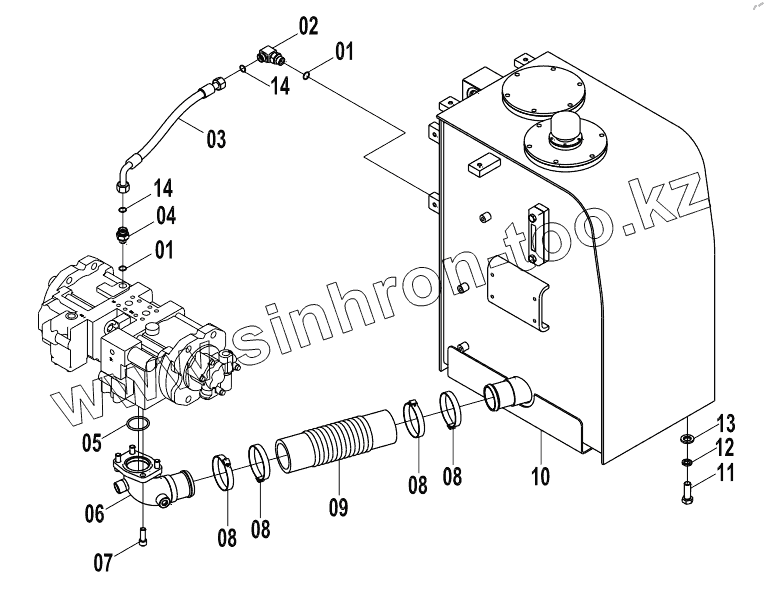 02
01
14
03
14
04
01
www.sinhron-too.kz
05
06
07
08
08
09
08
08
10
13
12
11