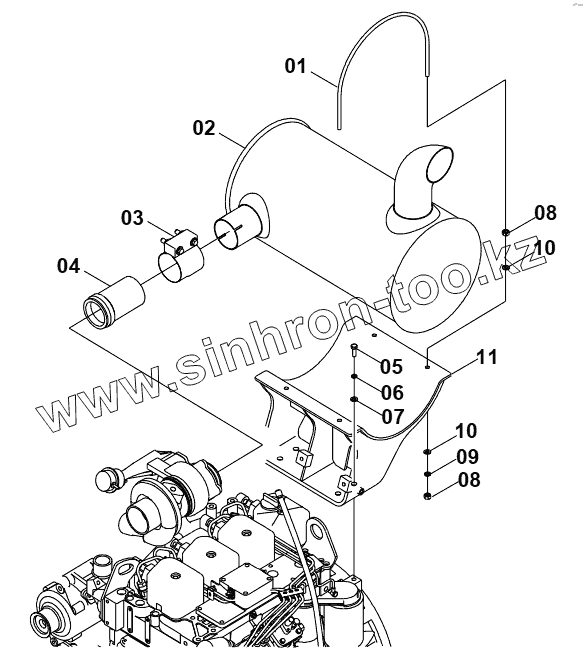 01
02
03
04
08
10
www.sinhron-too.kz
05
06
07
11
10
09
08