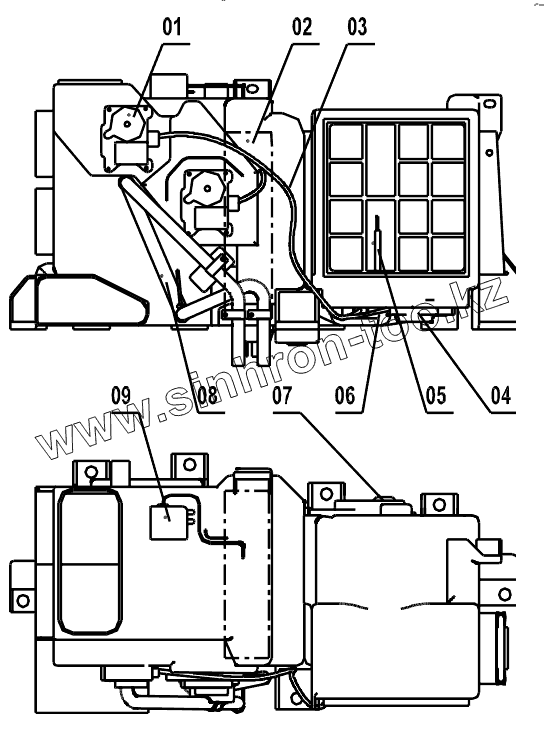 01 02 03

08 07 06 05 04

09

www.sinnron-too.kz