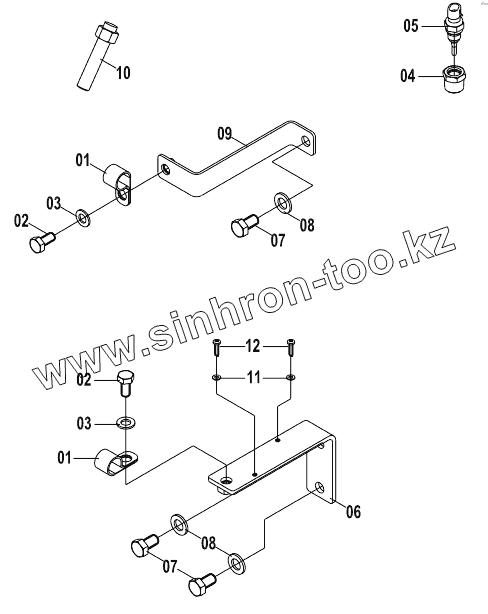 10

05

04

09

01

03

02

08

07

www.sinhron-too.kz

12

11

02

03

01

06

08

07