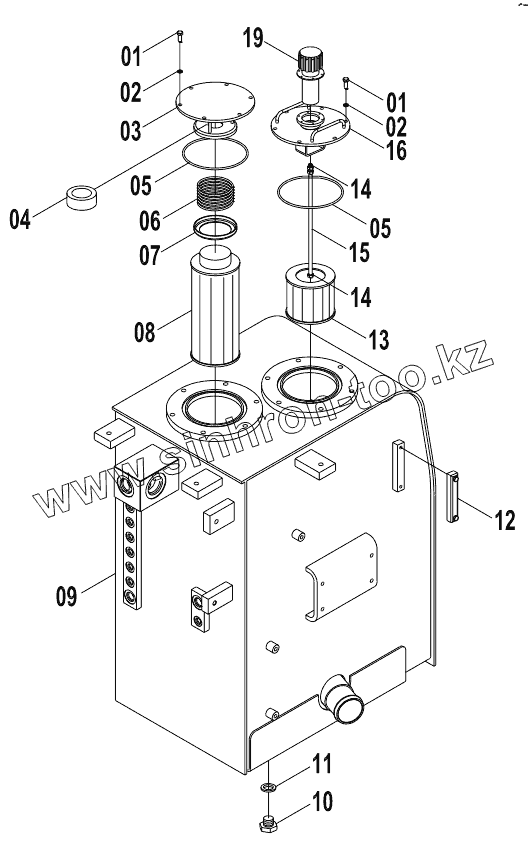 01
02
03
04
05
06
07
08
19
01
02
16
14
05
15
14
13
www.sinhron-too.kz
12
09
11
10