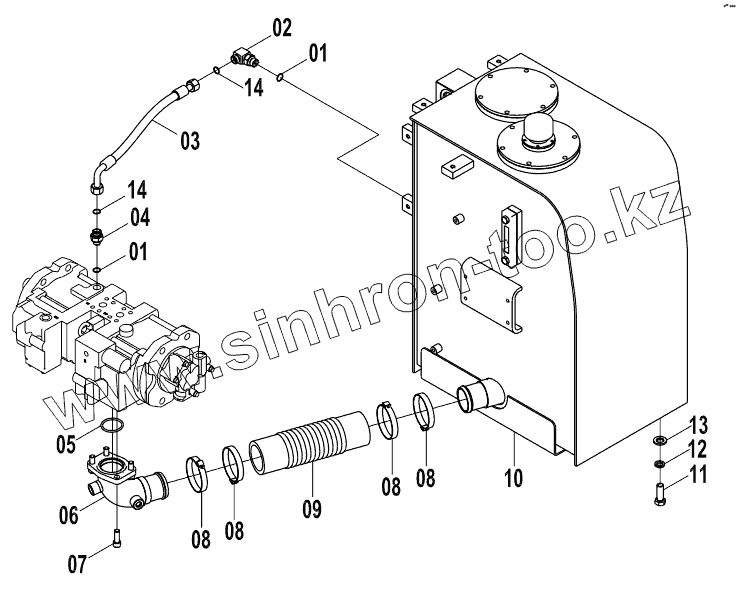 02
01
14
03
14
04
01
www.sinhron-too.kz
05
06
07
08
08
09
08
08
10
13
12
11