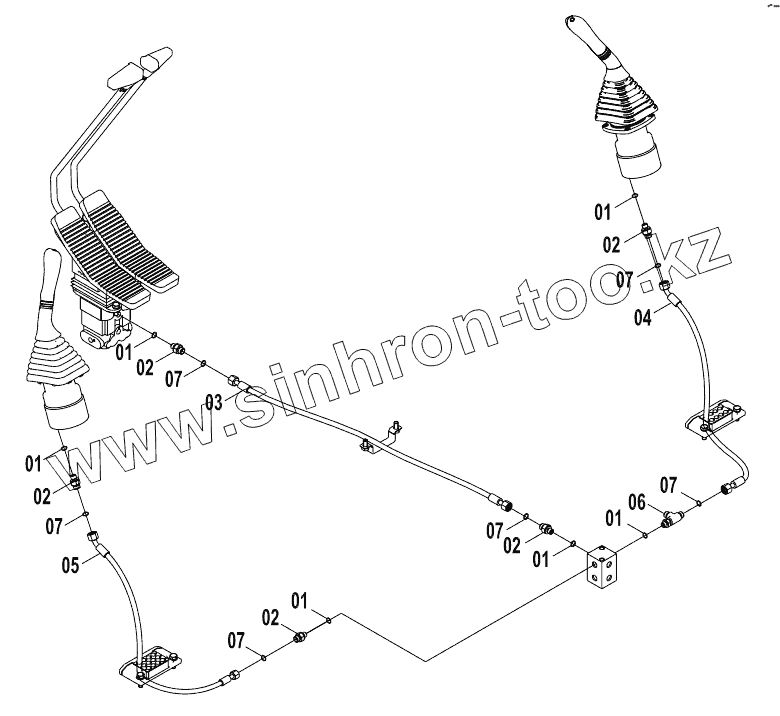 www.sinhron-too.kz

01
02
07
04
01
02
07
03
01
02
07
05
07
06
01
07
02
01
01
02
07