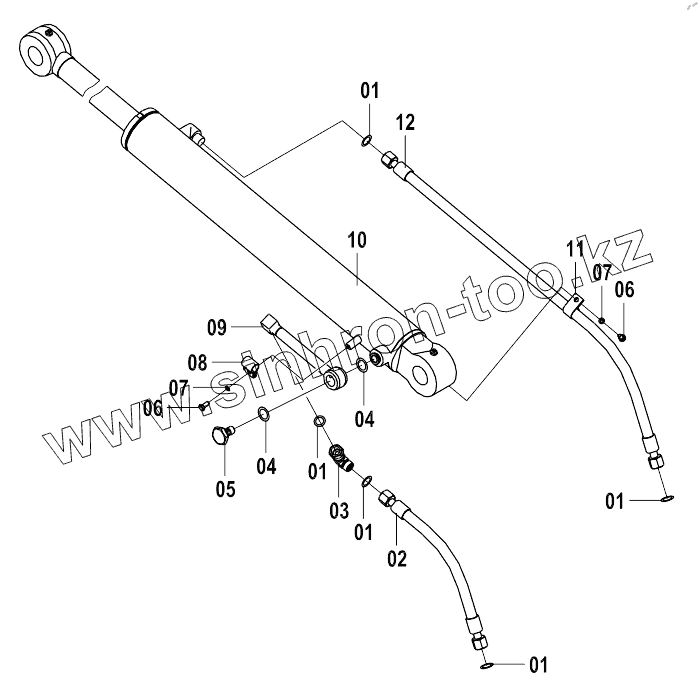 01
12
10
11
07
06
09
08
07
06
04
05
04
01
03
01
02
01
01
www.sinhron-too.kz