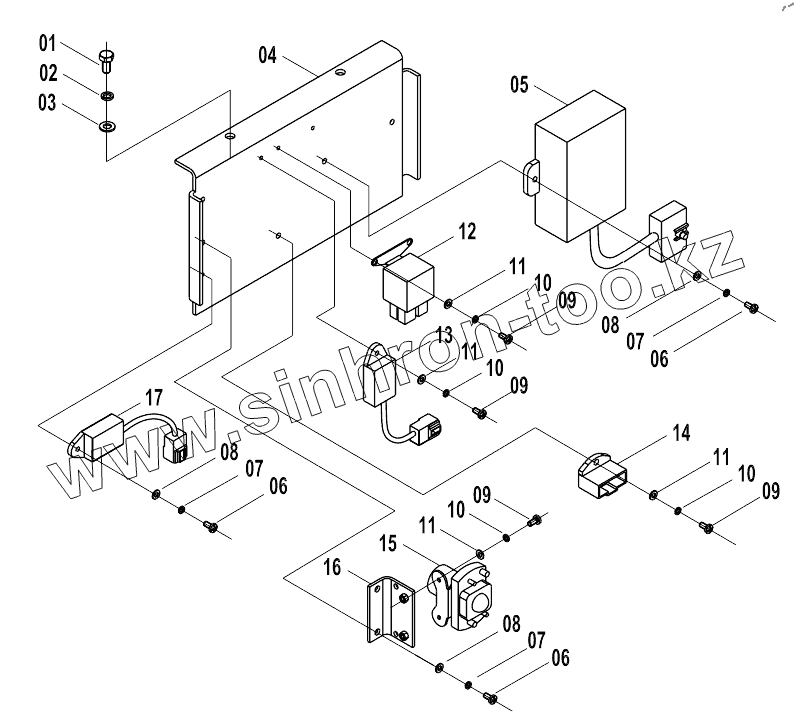 01
02
03
04
05
12
11
10
09
08
07
06
13
11
10
09
17
08
07
06
14
11
10
09
09
10
11
15
16
08
07
06
www.sinhron-too.kz