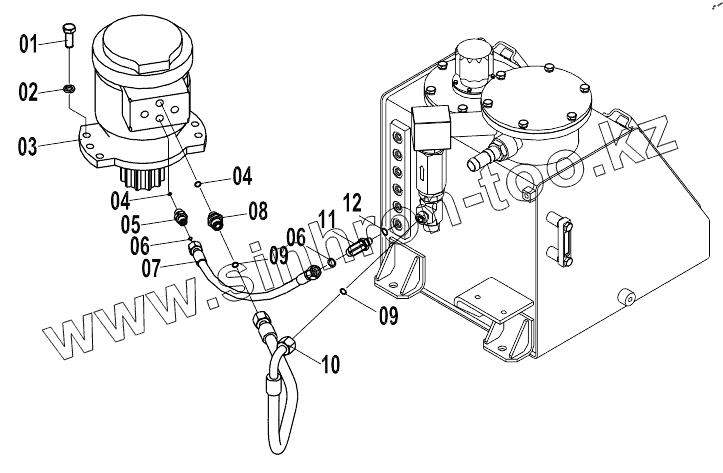 01
02
03
04
04
05
06
07
08
09
06
11
12
09
10
www.sinhron-too.kz