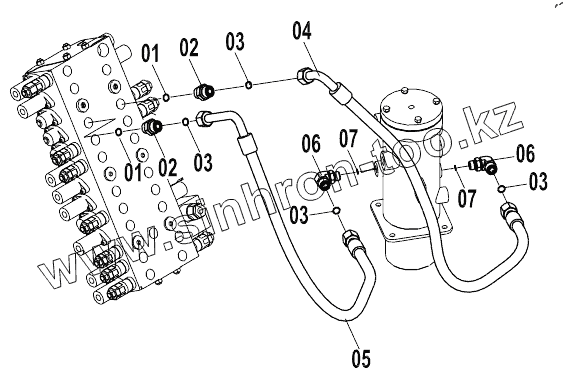 01
02
03
04
01
02
03
06
07
06
03
07
03
05
www.sinhron-too.kz