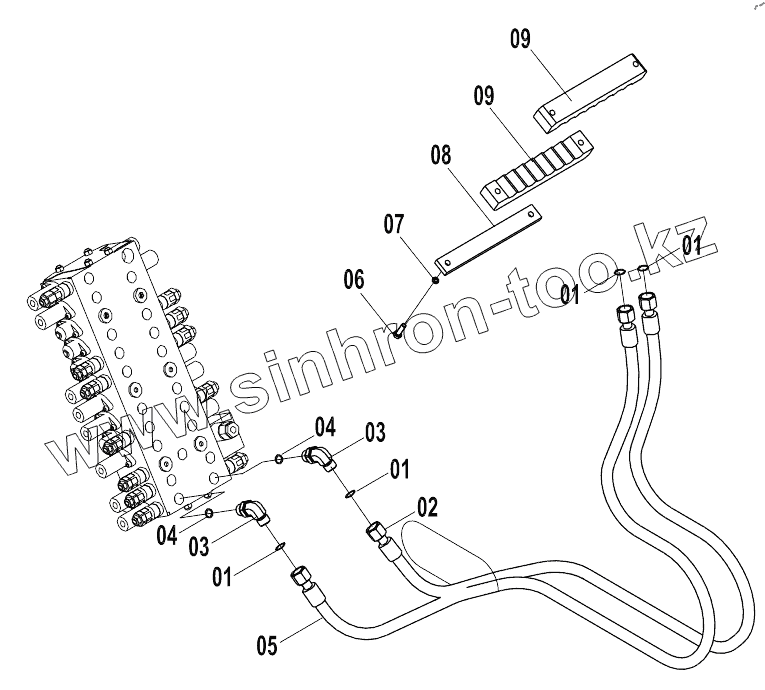 09
09
08
07
06
01
01
www.sinhron-too.kz
04
03
01
02
04
03
01
05