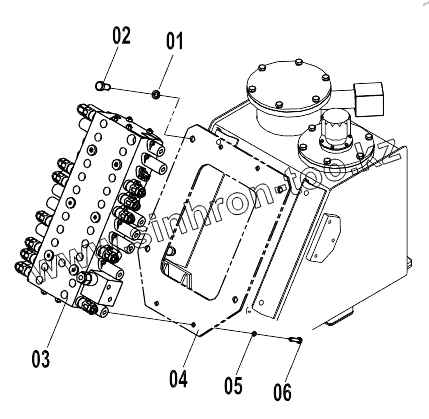 02
01
www.sinhron-too.kz
03
04
05
06