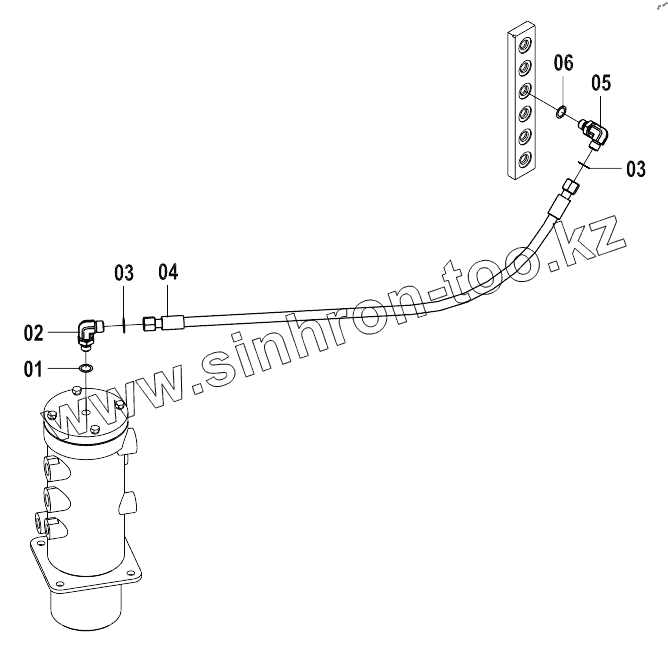 06
05
03
03
04
02
01
www.sinhron-too.kz