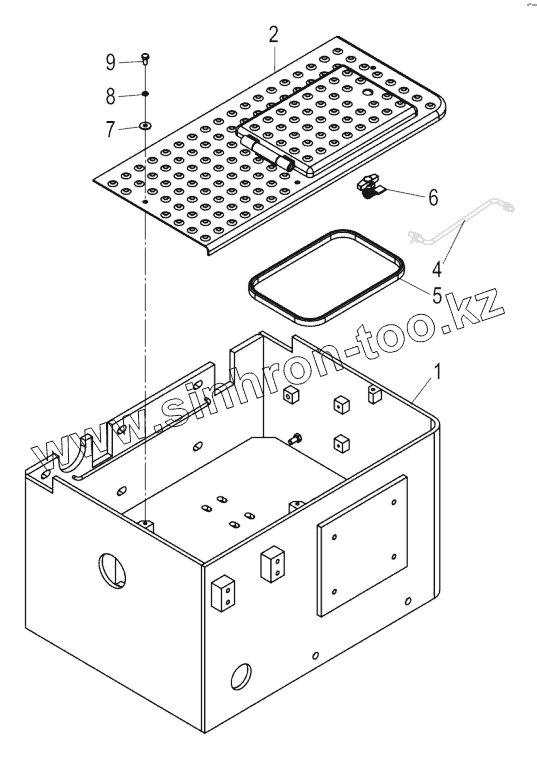 2
9
8
7
6
4
5
1
www.sinhron-too.kz