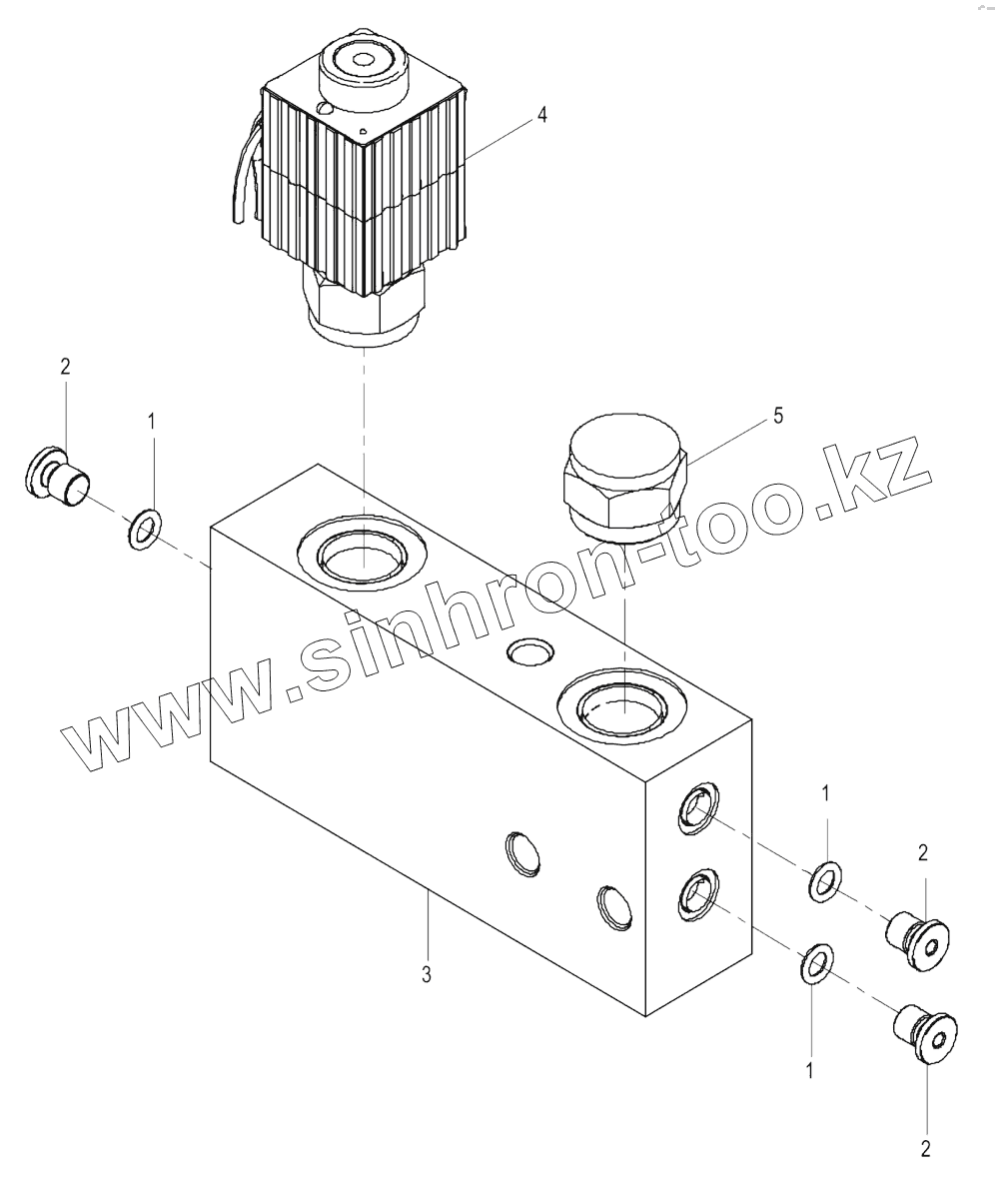 4

2

1

5

www.sinhron-too.kz

1

2

3

1

2