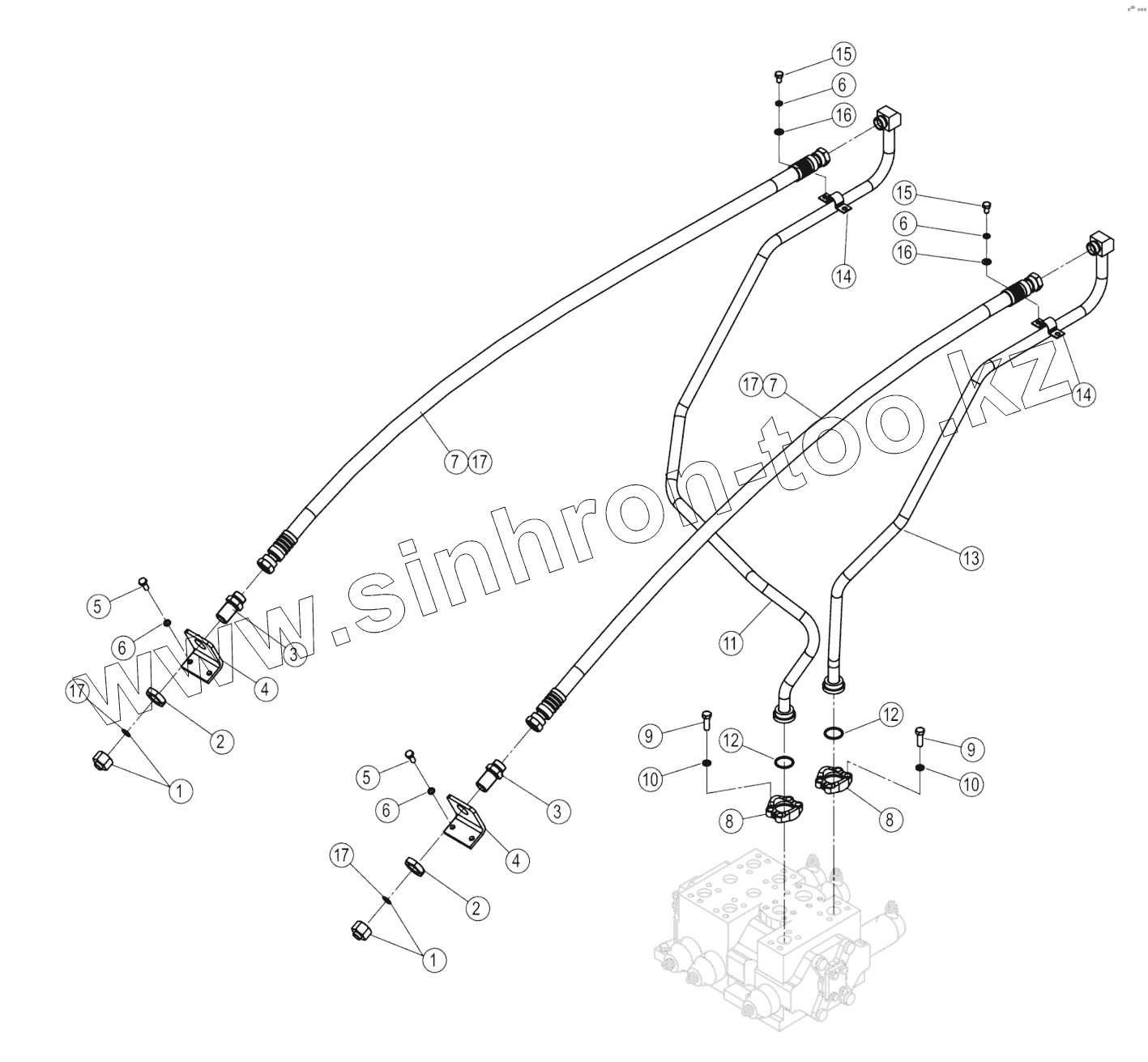 15
6
16
15
6
16
14
14
17 7
7 17
13
11
5
6
3
4
17
2
1
9
12
12
9
10
10
8
8
5
6
3
4
17
2
1
www.sinhron-too.kz