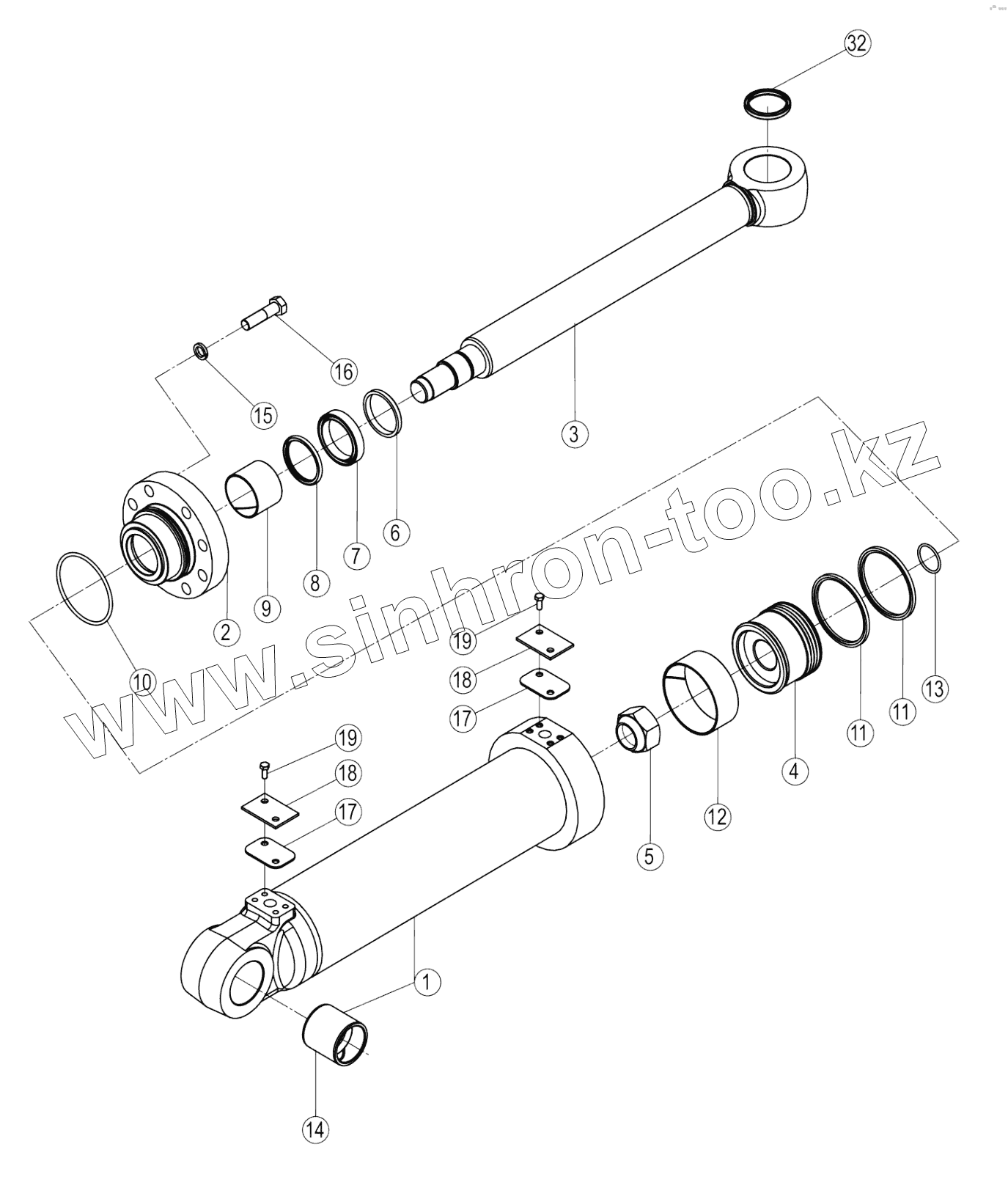 32

16

15

3

6

7

8

9

2

10

www.sinhron-too.kz

19

18

17

13

11

11

4

12

5

19

18

17

1

14