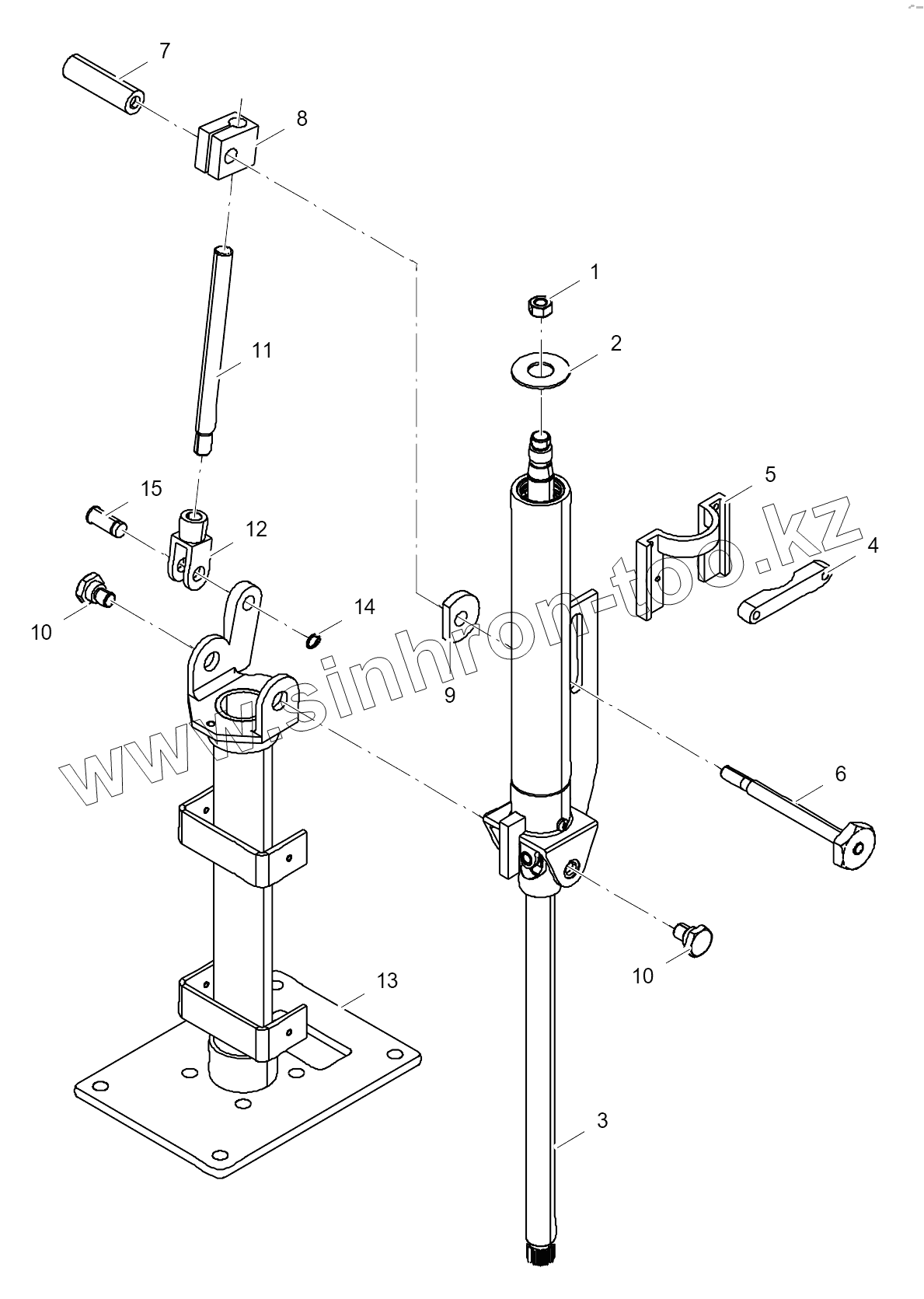 7
8
1
2
11
5
4
15
12
10
14
9
www.sinhron-too.kz
6
10
13
3